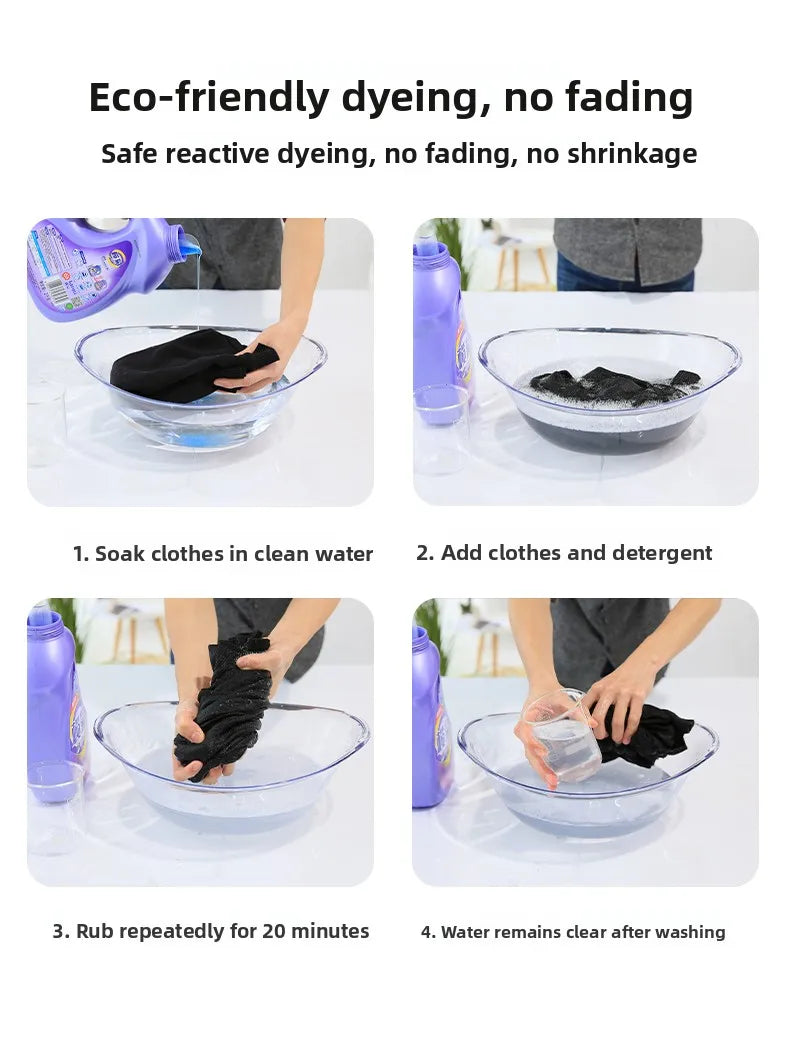 Eco-friendly dyeing, no fading

Safe reactive dyeing, no fading, no shrinkage

1. Soak clothes in clean water

2. Add clothes and detergent

3. Rub repeatedly for 20 minutes

4. Water remains clear after washing