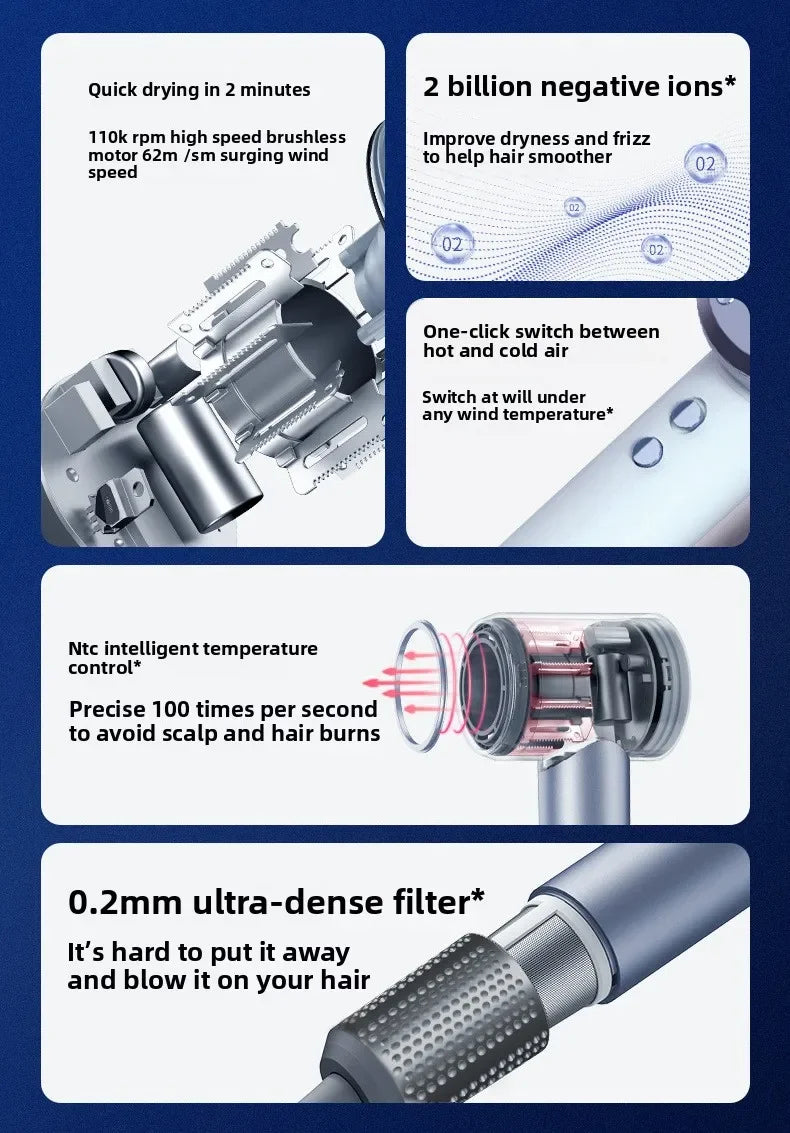 Quick drying in 2 minutes

110k rpm high speed brushless motor 62m /sm surging wind speed

2 billion negative ions*

Improve dryness and frizz to help hair smoother

02

02

02

02

One-click switch between hot and cold air

Switch at will under any wind temperature*

Ntc intelligent temperature control*

Precise 100 times per second to avoid scalp and hair burns

0.2mm ultra-dense filter*

It's hard to put it away and blow it on your hair