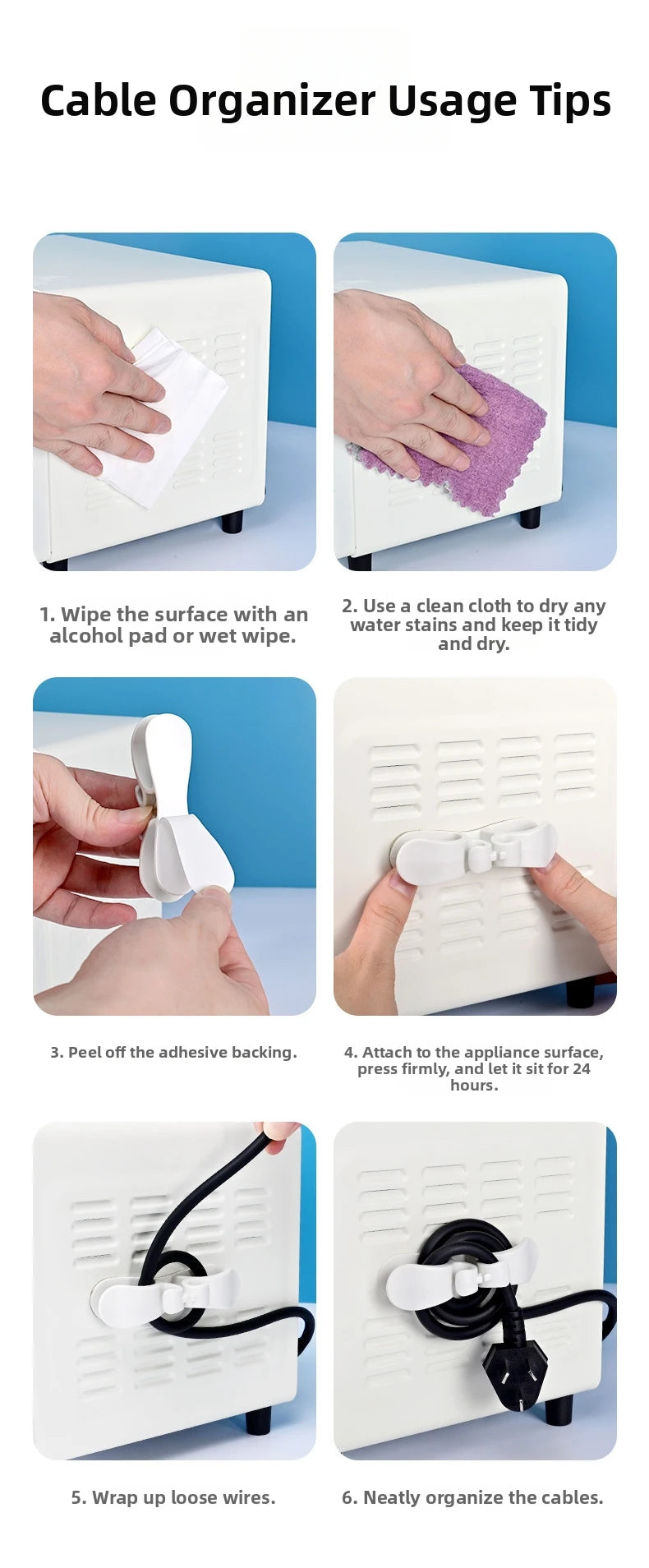 Cable Organizer Usage Tips

1. Wipe the surface with an alcohol pad or wet wipe.

2. Use a clean cloth to dry any water stains and keep it tidy and dry.

3. Peel off the adhesive backing.

4. Attach to the appliance surface, press firmly, and let it sit for 24 hours.

5. Wrap up loose wires.

6. Neatly organize the cables.